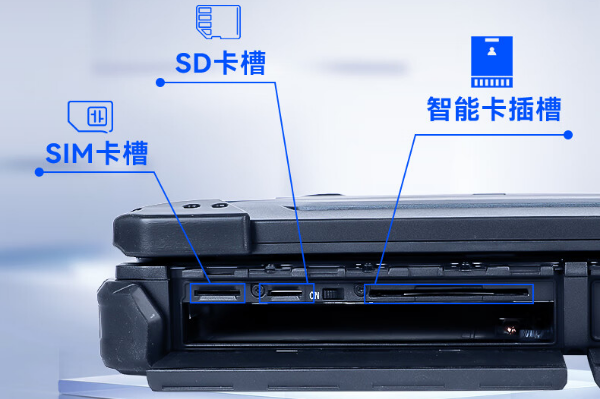 SD卡槽

智能卡插槽

SIM卡槽

ON