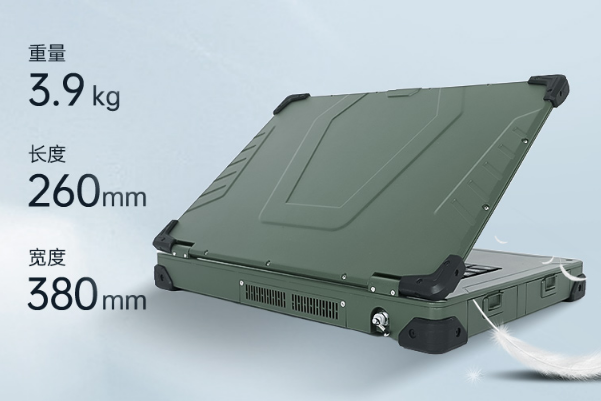 重量
3.9 kg

长度
260mm

宽度
380mm