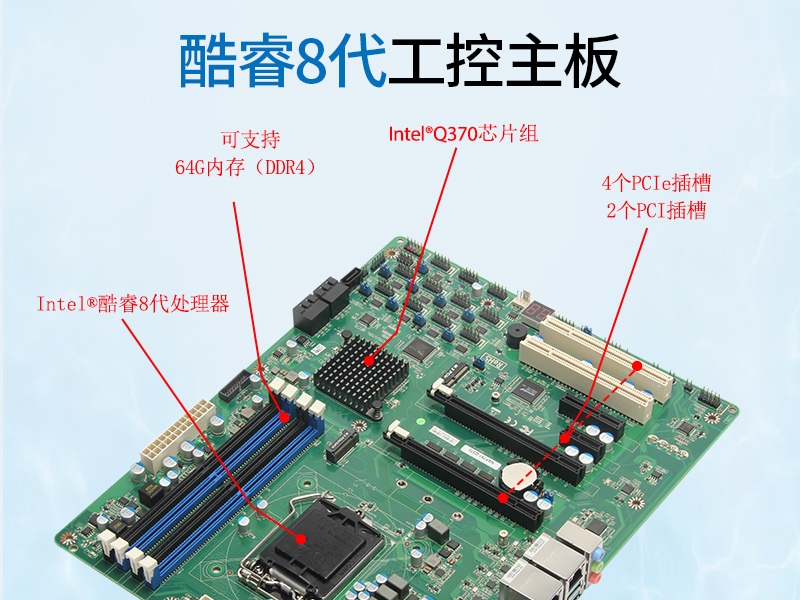 酷睿8代工控主板

可支持
64G内存（DDR4）

Intel®Q370芯片组

4个PCIe插槽
2个PCI插槽

Intel®酷睿8代处理器