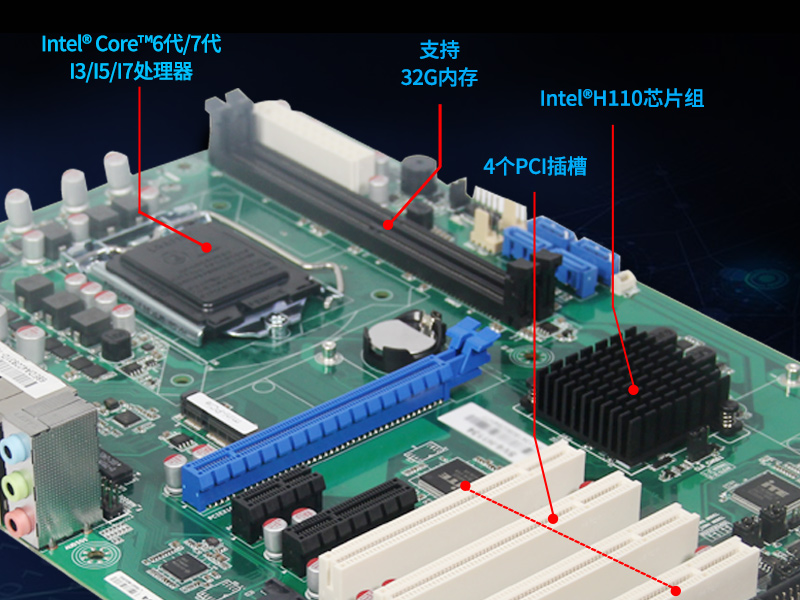 Intel® Core™6代/7代
I3/I5/I7处理器

支持
32G内存

Intel®H110芯片组

4个PCI插槽